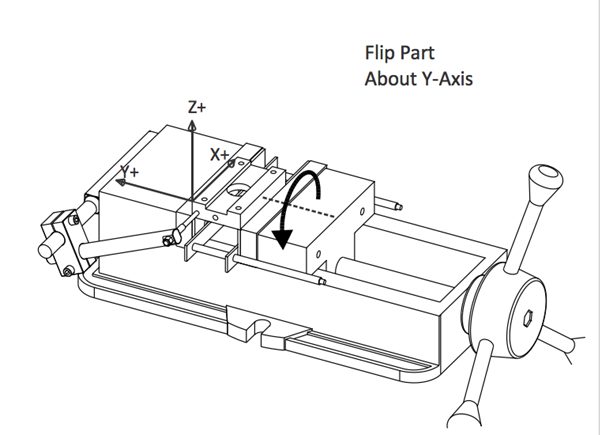 Flip Part
About Y-Axis

Z+
X+
Y+