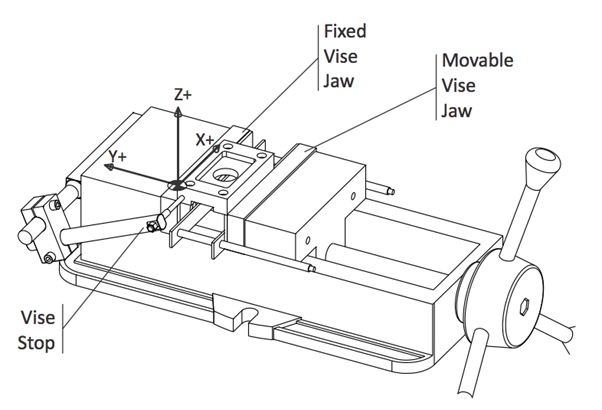 Fixed
Vise
Jaw

Movable
Vise
Jaw

Z+

X+

Y+

Vise
Stop