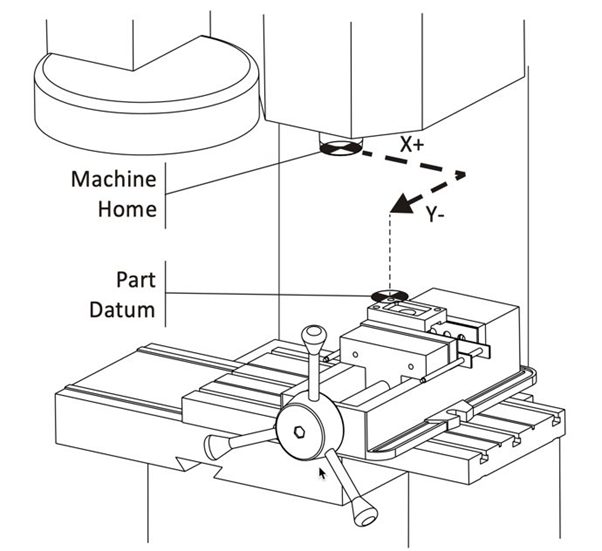 X+

Machine Home

Y-

Part Datum