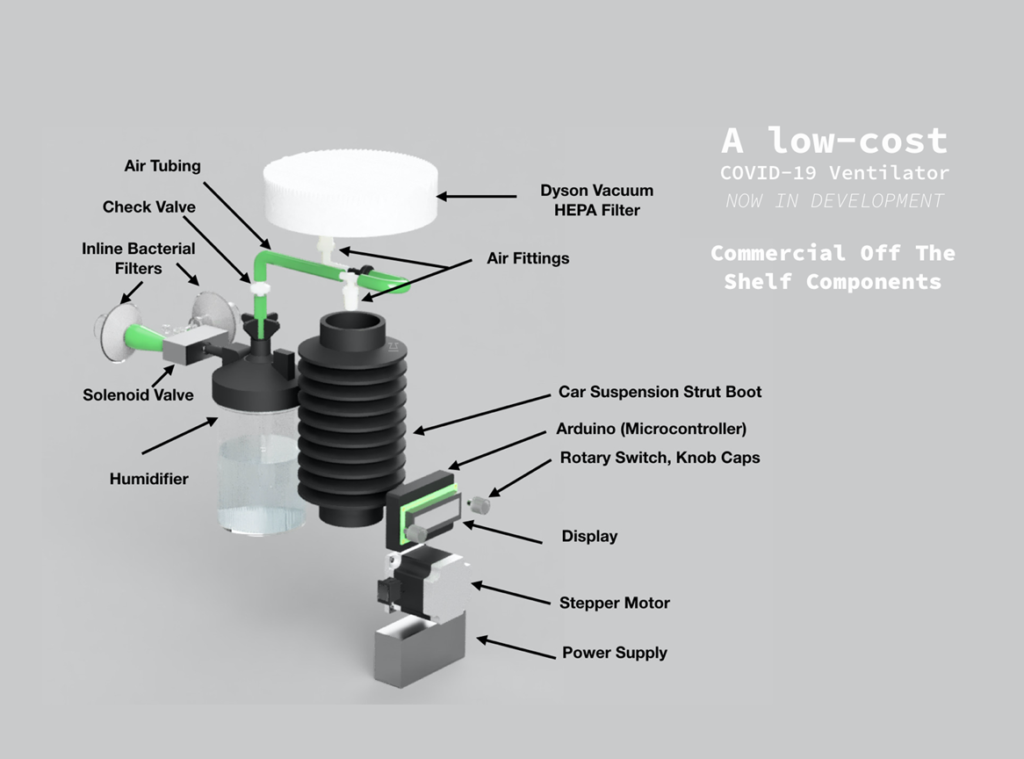 A low-cost
COVID-19 Ventilator
NOW IN DEVELOPMENT

Commercial Off The Shelf Components

Air Tubing

Check Valve

Inline Bacterial Filters

Solenoid Valve

Humidifier

Dyson Vacuum HEPA Filter

Air Fittings

Car Suspension Strut Boot

Arduino (Microcontroller)

Rotary Switch, Knob Caps

Display

Stepper Motor

Power Supply