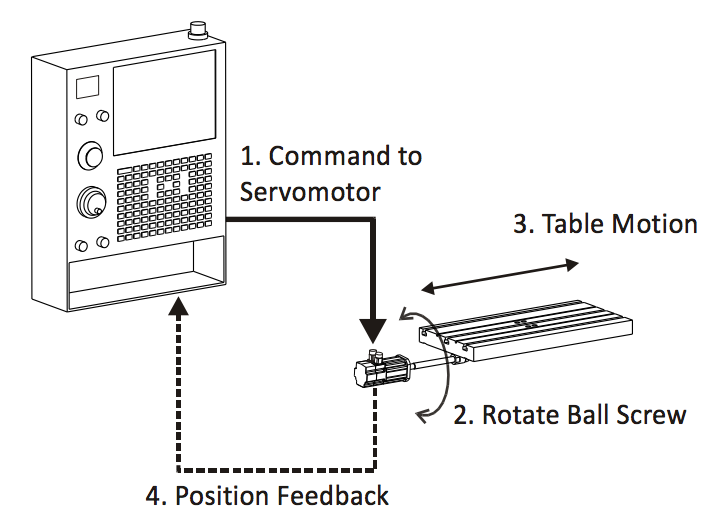 1. Command to Servomotor

3. Table Motion

2. Rotate Ball Screw

4. Position Feedback