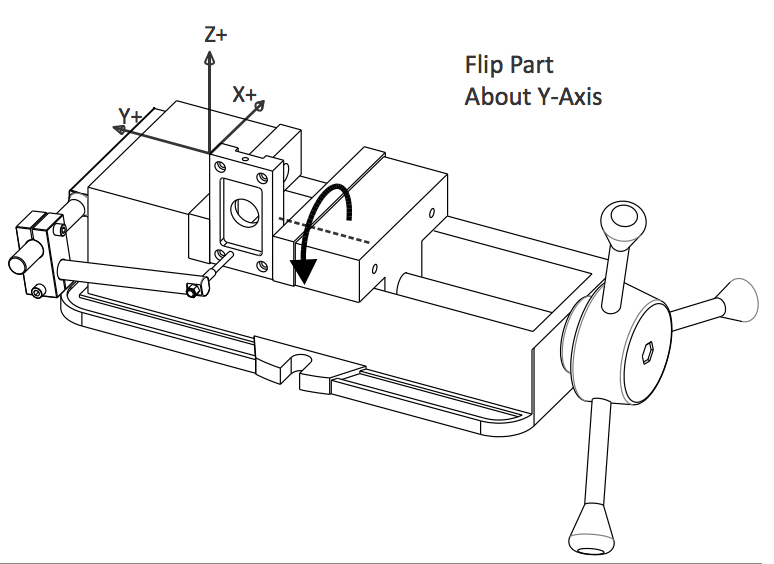 Z+

X+

Y+

Flip Part
About Y-Axis