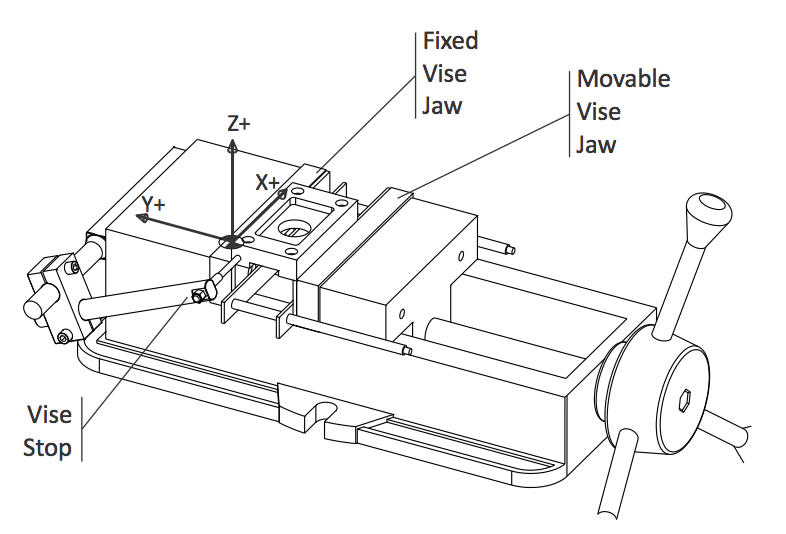 Fixed Vise Jaw

Movable Vise Jaw

Z+

X+

Y+

Vise Stop