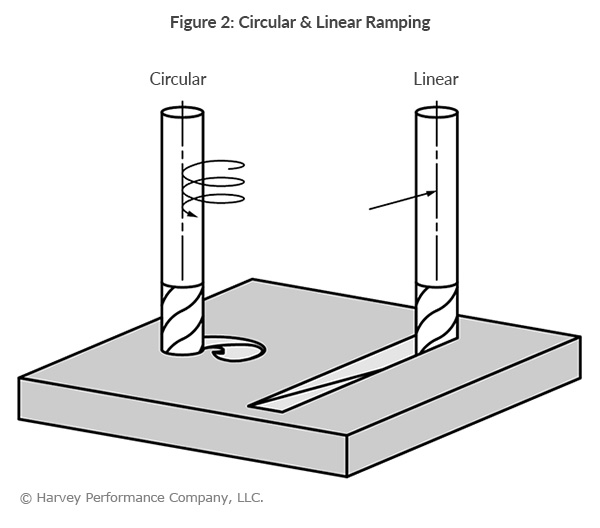 Figure 2: Circular & Linear Ramping

Circular

Linear

© Harvey Performance Company, LLC.