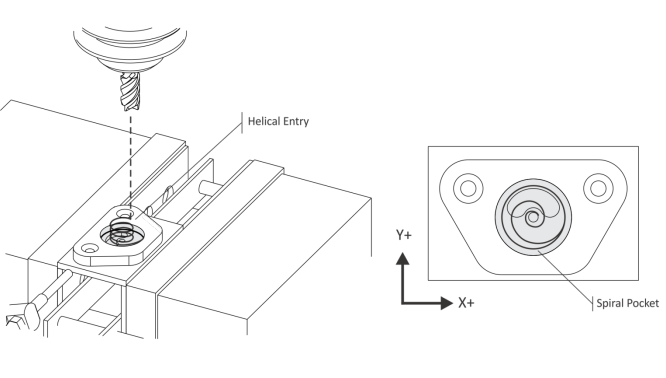 Helical Entry

Y+

X+

Spiral Pocket