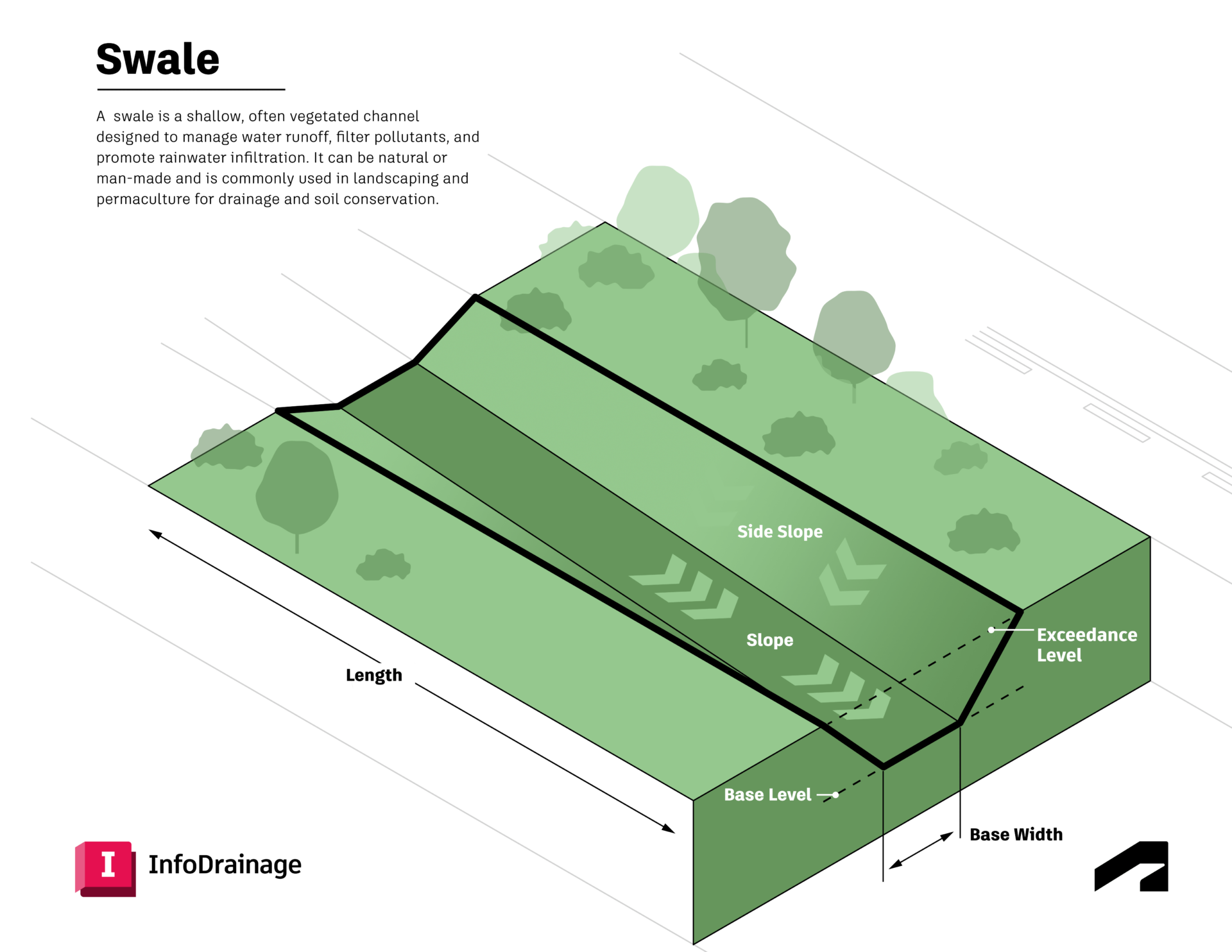 Swale

A swale is a shallow, often vegetated channel designed to manage water runoff, filter pollutants, and promote rainwater infiltration. It can be natural or man-made and is commonly used in landscaping and permaculture for drainage and soil conservation.

Side Slope

Slope

Exceedance Level

Length

Base Level

Base Width

I InfoDrainage