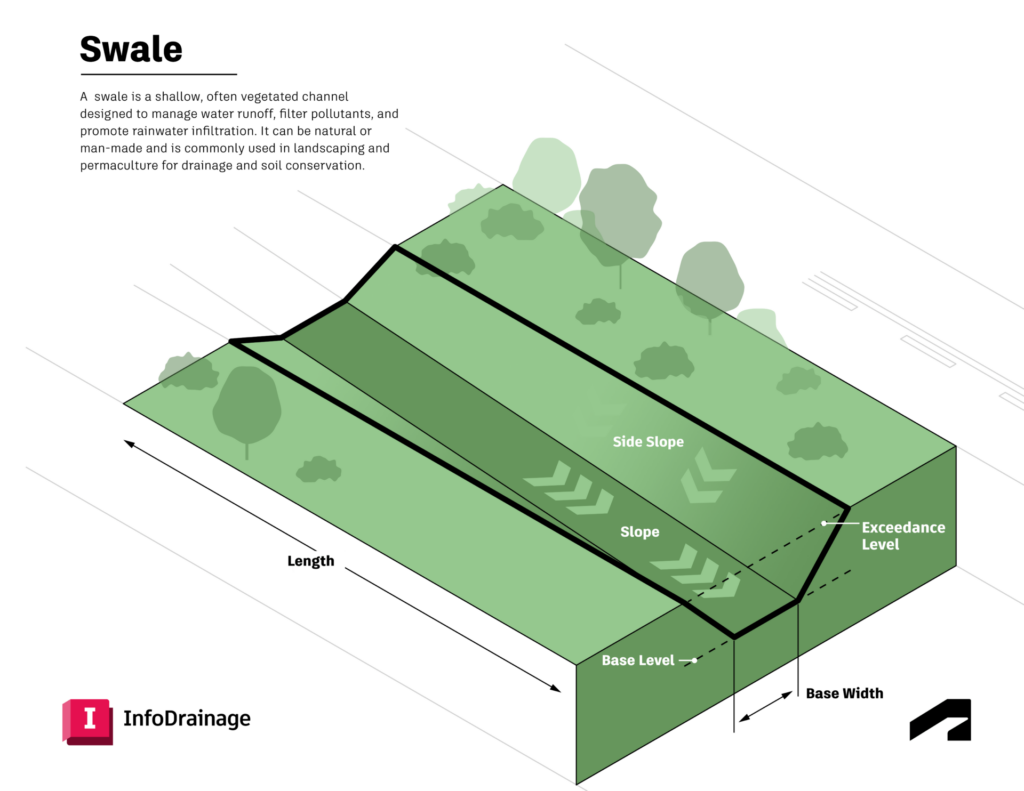 Swale

A  swale is a shallow, often vegetated channel designed to manage water runoff, filter pollutants, and promote rainwater infiltration. It can be natural or man-made and is commonly used in landscaping and permaculture for drainage and soil conservation.

Side Slope

Slope

Exceedance Level

Length

Base Level

Base Width

I InfoDrainage