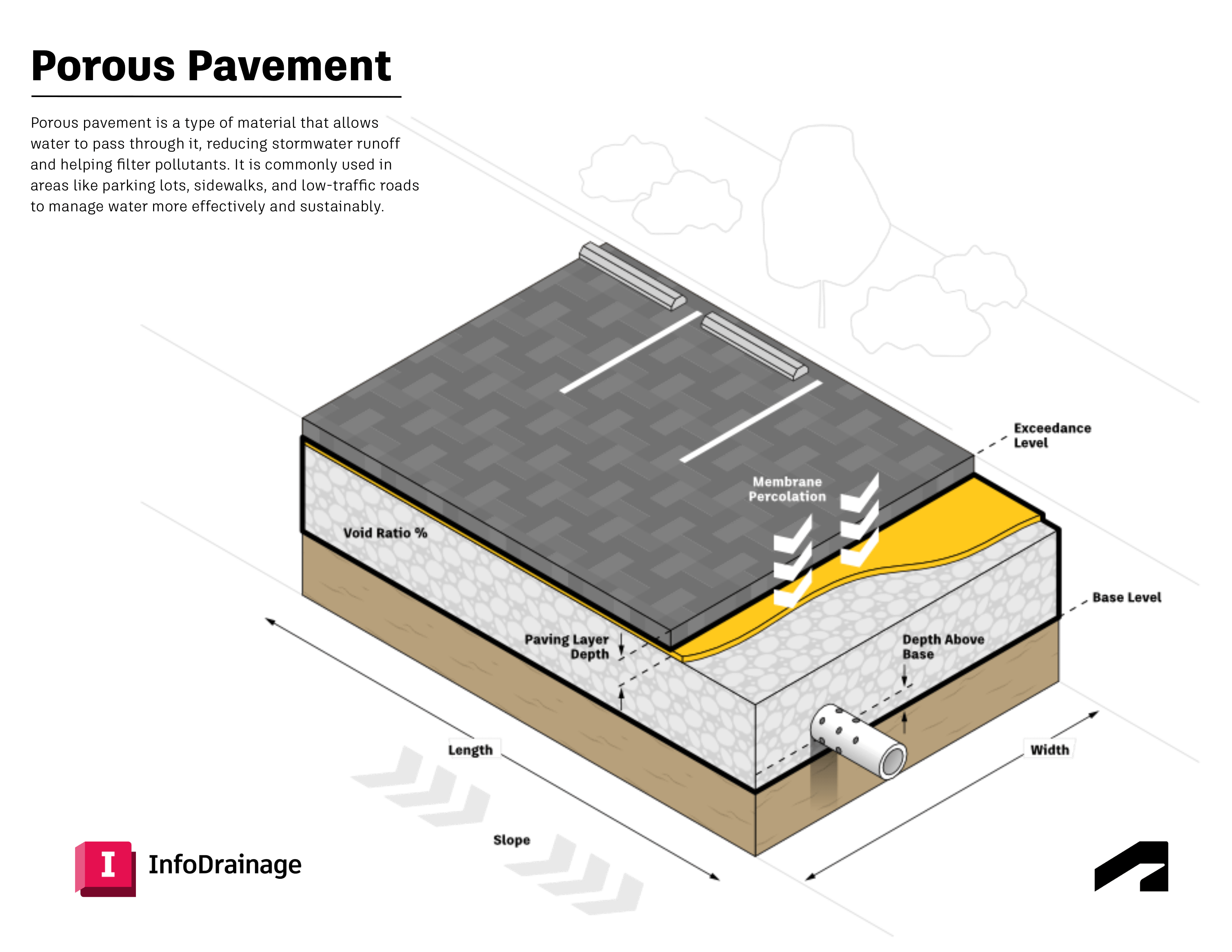 Porous Pavement

Porous pavement is a type of material that allows water to pass through it, reducing stormwater runoff and helping filter pollutants. It is commonly used in areas like parking lots, sidewalks, and low-traffic roads to manage water more effectively and sustainably.

Exceedance Level

Membrane Percolation

Void Ratio %

Base Level

Paving Layer Depth

Depth Above Base

Length

Width

Slope

I InfoDrainage