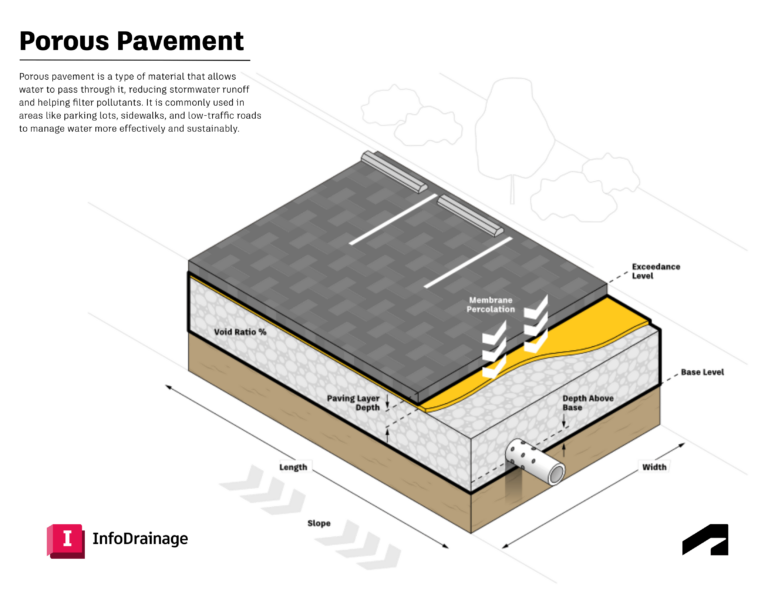 Porous Pavement

Porous pavement is a type of material that allows water to pass through it, reducing stormwater runoff and helping filter pollutants. It is commonly used in areas like parking lots, sidewalks, and low-traffic roads to manage water more effectively and sustainably.

Exceedance Level

Membrane Percolation

Void Ratio %

Base Level

Paving Layer Depth

Depth Above Base

Length

Width

Slope

I InfoDrainage