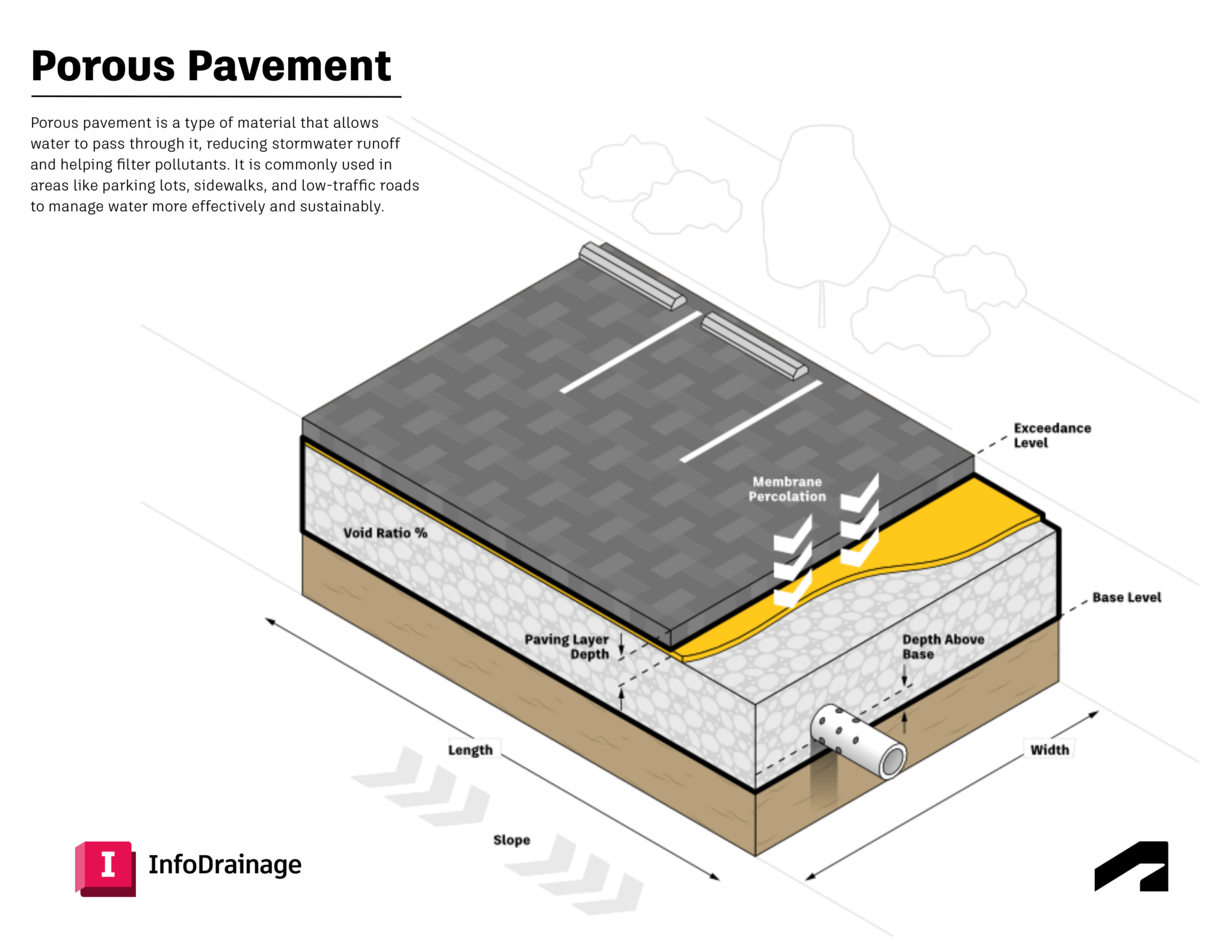 Porous Pavement

Porous pavement is a type of material that allows water to pass through it, reducing stormwater runoff and helping filter pollutants. It is commonly used in areas like parking lots, sidewalks, and low-traffic roads to manage water more effectively and sustainably.

Exceedance Level

Membrane Percolation

Void Ratio %

Base Level

Paving Layer Depth

Depth Above Base

Length

Width

Slope

I InfoDrainage