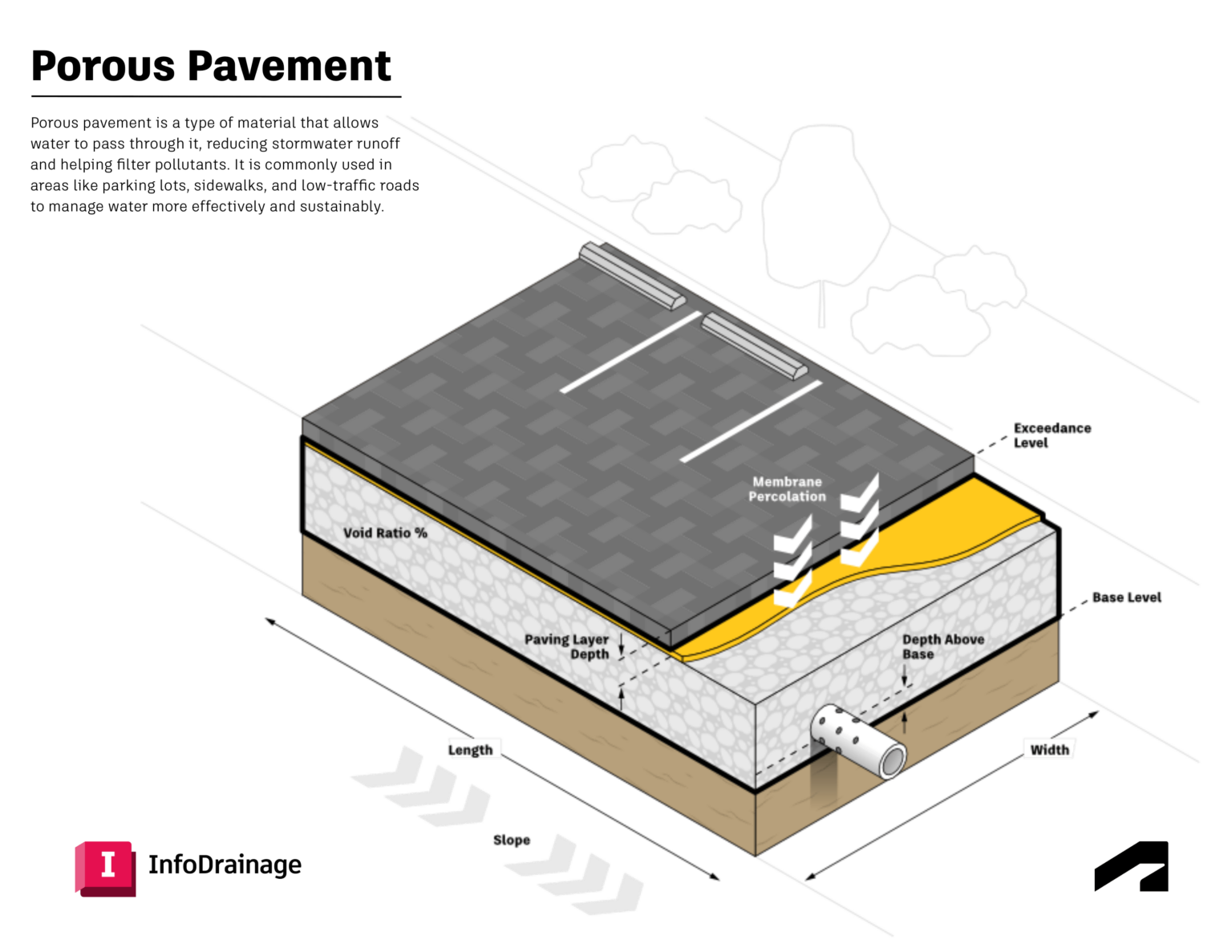 Porous Pavement

Porous pavement is a type of material that allows water to pass through it, reducing stormwater runoff and helping filter pollutants. It is commonly used in areas like parking lots, sidewalks, and low-traffic roads to manage water more effectively and sustainably.

Exceedance Level

Membrane Percolation

Void Ratio %

Base Level

Paving Layer Depth

Depth Above Base

Length

Width

Slope

I

InfoDrainage