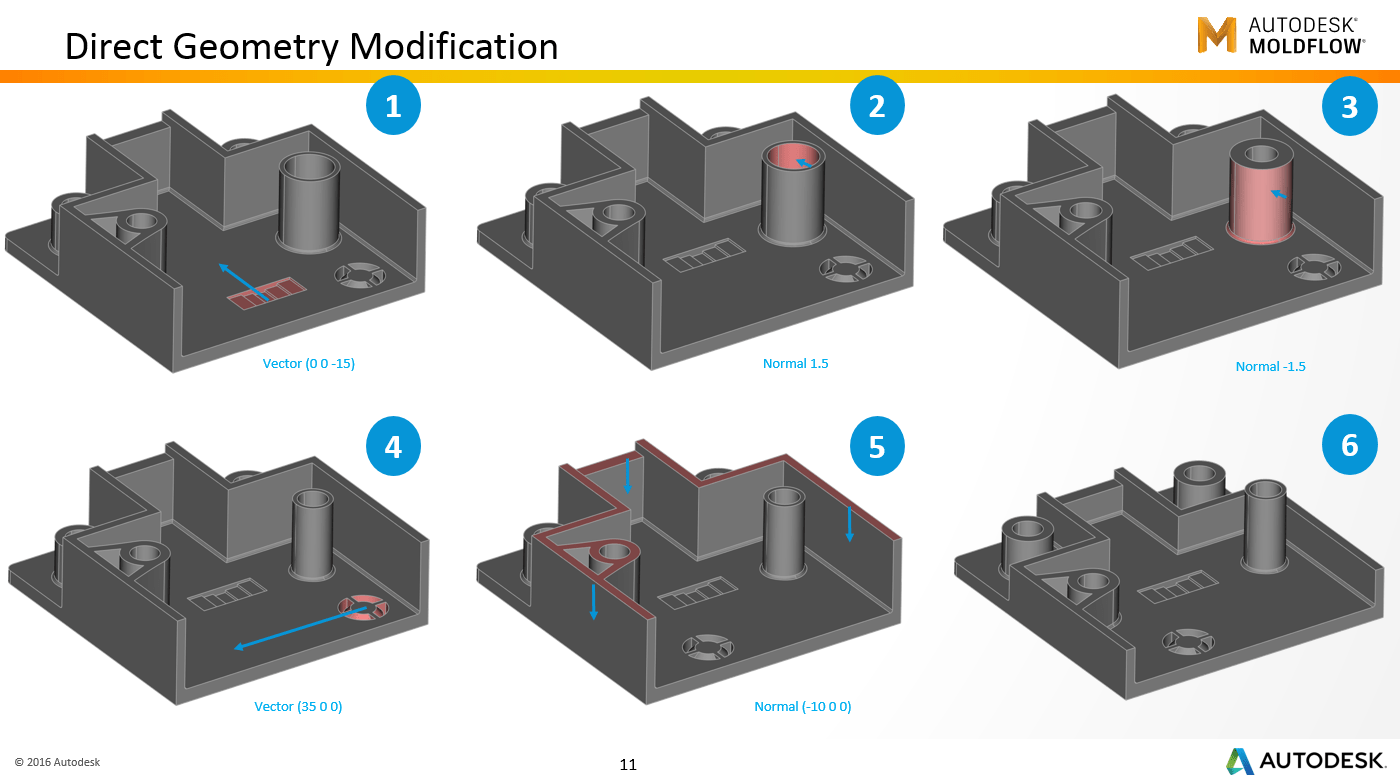 Direct Geometry Modification

AUTODESK® MOLDFLOW®

1

Vector (0 0 -15)

2

Normal 1.5

3

Normal -1.5

4

Vector (35 0 0)

5

Normal (-10 0 0)

6

© 2016 Autodesk

11

AUTODESK.