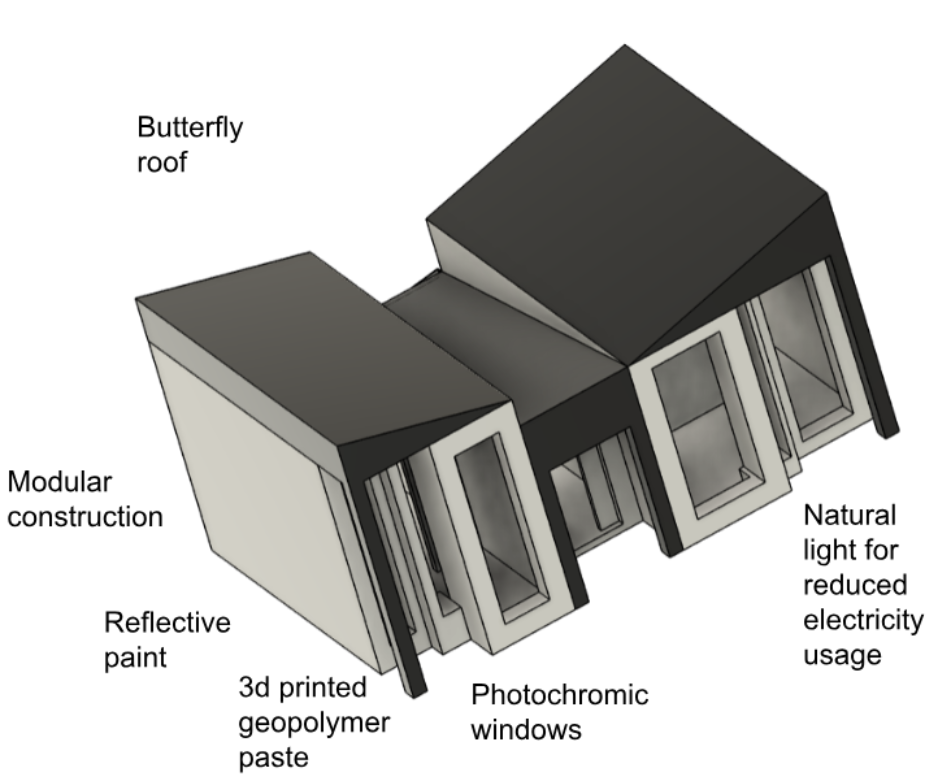 Butterfly roof

Modular construction

Reflective paint

3d printed geopolymer paste

Photochromic windows

Natural light for reduced electricity usage