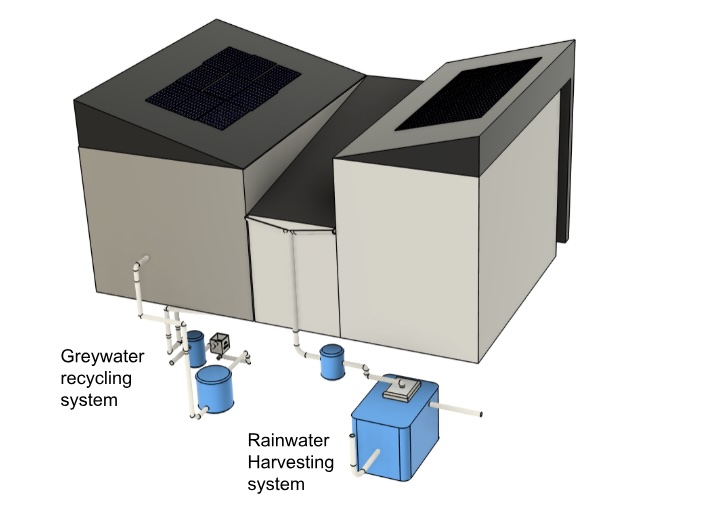 Greywater recycling system

Rainwater Harvesting system