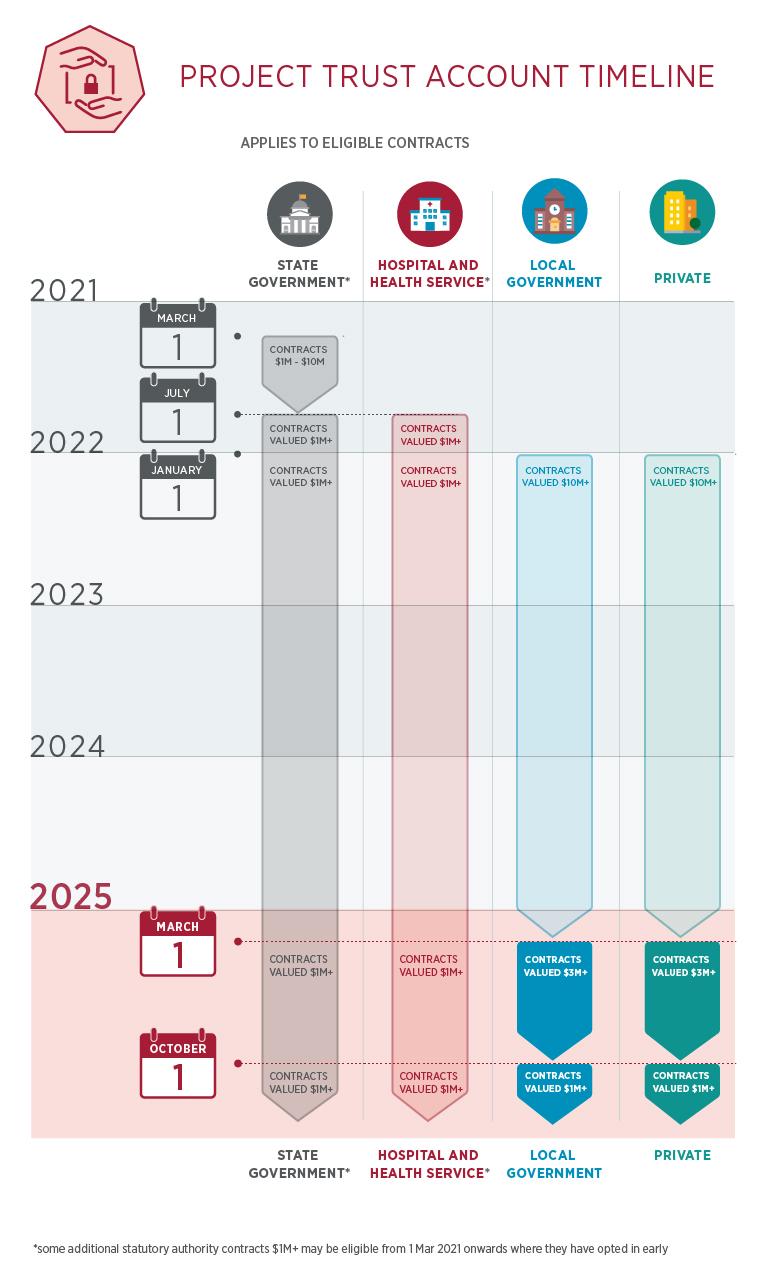 PROJECT TRUST ACCOUNT TIMELINE

APPLIES TO ELIGIBLE CONTRACTS

STATE GOVERNMENT*

HOSPITAL AND HEALTH SERVICE*

LOCAL GOVERNMENT

PRIVATE

2021

MARCH 1

CONTRACTS $1M - $10M

JULY 1

CONTRACTS VALUED $1M+

CONTRACTS VALUED $1M+

2022

JANUARY 1

CONTRACTS VALUED $1M+

CONTRACTS VALUED $1M+

CONTRACTS VALUED $10M+

CONTRACTS VALUED $10M+

2023

2024

2025

MARCH 1

CONTRACTS VALUED $1M+

CONTRACTS VALUED $1M+

CONTRACTS VALUED $3M+

CONTRACTS VALUED $3M+

OCTOBER 1

CONTRACTS VALUED $1M+

CONTRACTS VALUED $1M+

CONTRACTS VALUED $1M+

CONTRACTS VALUED $1M+

STATE GOVERNMENT*

HOSPITAL AND HEALTH SERVICE*

LOCAL GOVERNMENT

PRIVATE

*some additional statutory authority contracts $1M+ may be eligible from 1 Mar 2021 onwards where they have opted in early