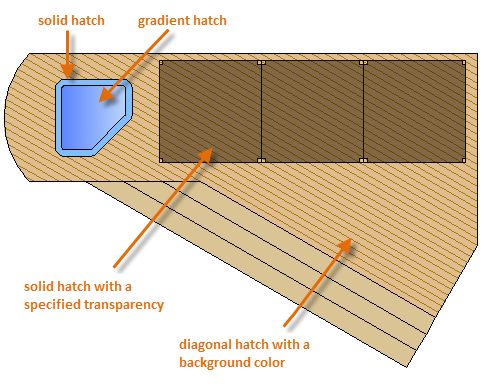 solid hatch

gradient hatch

solid hatch with a specified transparency

diagonal hatch with a background color