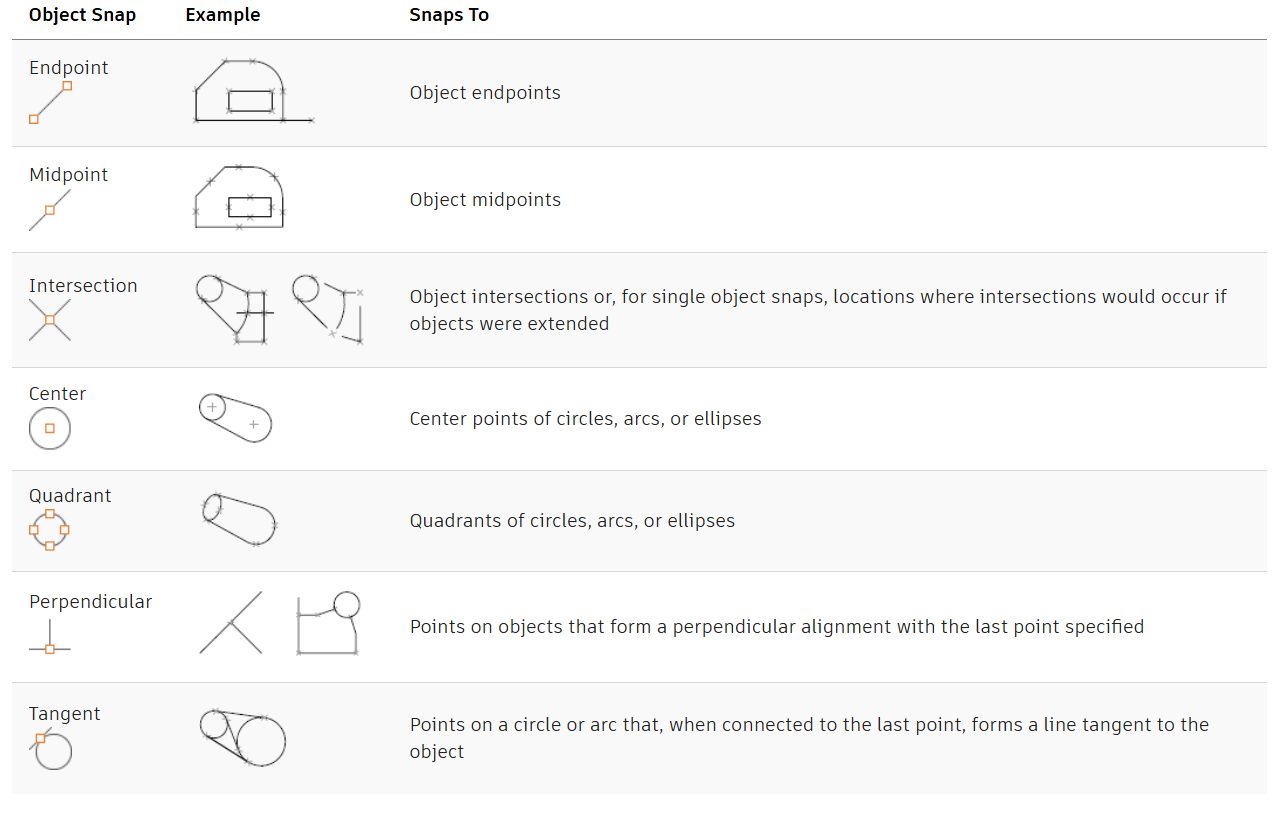 | Object Snap | Example | Snaps To |
|---|---|---|
| Endpoint | | Object endpoints |
| Midpoint | | Object midpoints |
| Intersection | | Object intersections or, for single object snaps, locations where intersections would occur if objects were extended |
| Center | | Center points of circles, arcs, or ellipses |
| Quadrant | | Quadrants of circles, arcs, or ellipses |
| Perpendicular | | Points on objects that form a perpendicular alignment with the last point specified |
| Tangent | | Points on a circle or arc that, when connected to the last point, forms a line tangent to the object |