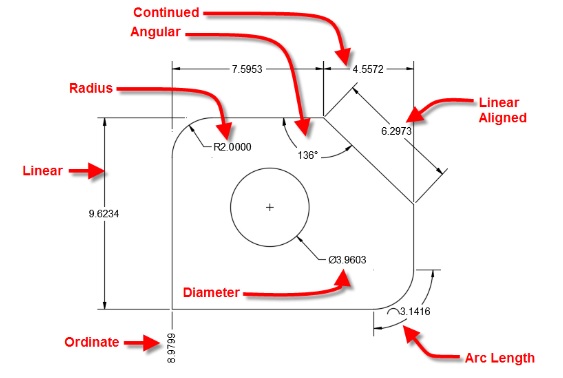 Continued
Angular
7.5953
4.5572
Radius
Linear Aligned
6.2973
R2.0000
136°
Linear
9.6234
Ø3.9603
Diameter
3.1416
Ordinate
8.9799
Arc Length