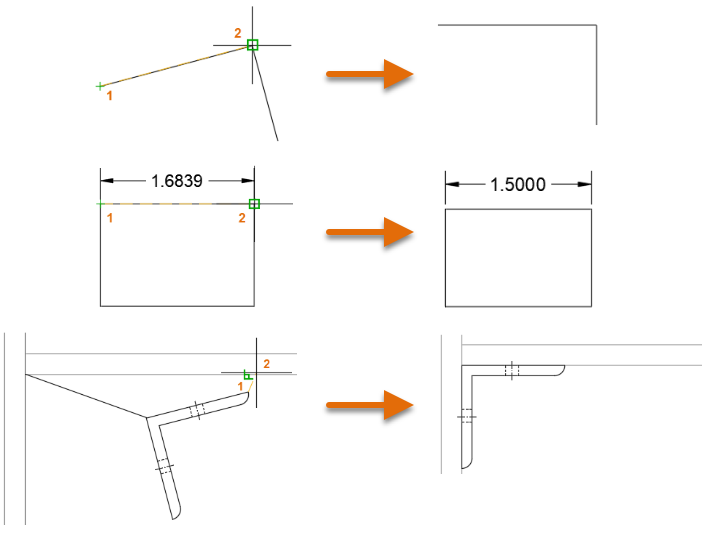 2
1

1.6839
1
2

1.5000

2
1