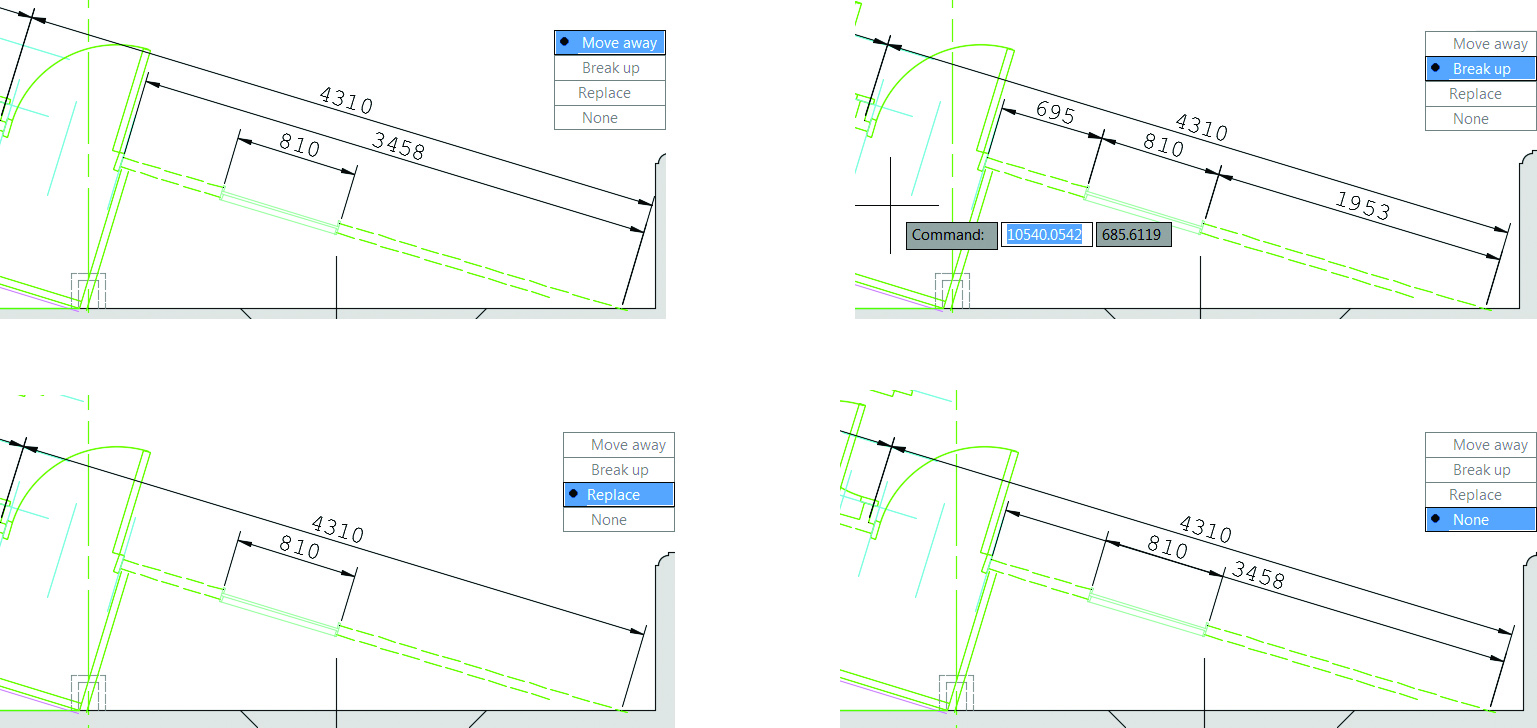 Move away
Break up
Replace
None

4310
810
3458

Move away
Break up
Replace
None

695
4310
810
1953

Command: 10540.0542 685.6119

Move away
Break up
Replace
None

4310
810

Move away
Break up
Replace
None

4310
810
3458