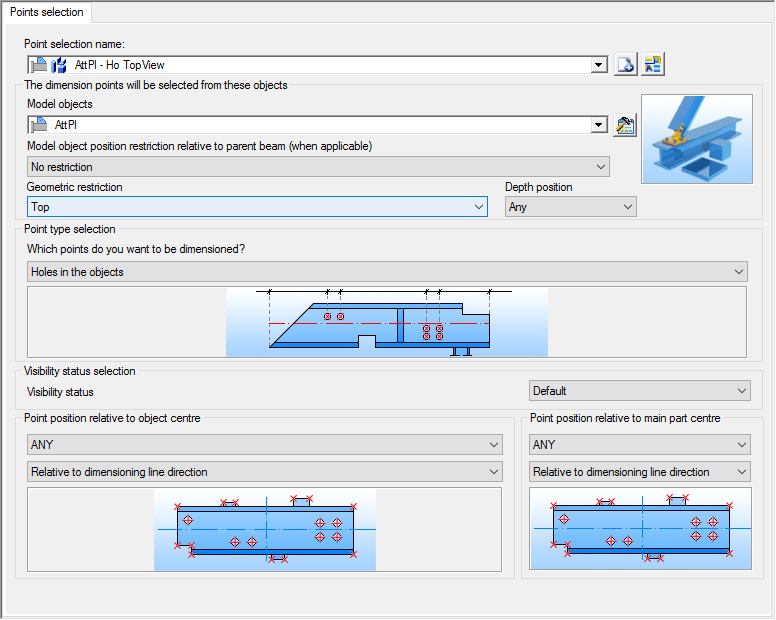 Points selection

Point selection name:

AttPl - Ho TopView

The dimension points will be selected from these objects

Model objects

AttPl

Model object position restriction relative to parent beam (when applicable)

No restriction

Geometric restriction

Top

Depth position

Any

Point type selection

Which points do you want to be dimensioned?

Holes in the objects

Visibility status selection

Visibility status

Default

Point position relative to object centre

ANY

Relative to dimensioning line direction

Point position relative to main part centre

ANY

Relative to dimensioning line direction